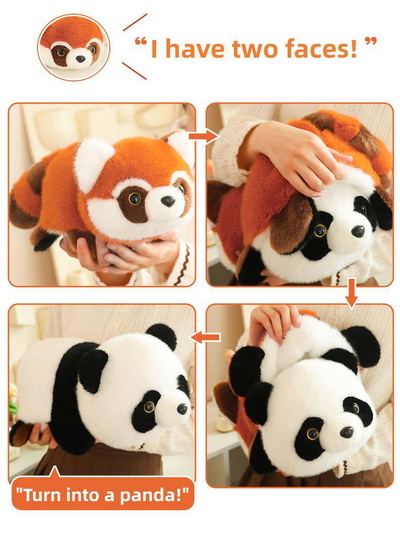 “I have two faces! ”

"Turn into a panda!"