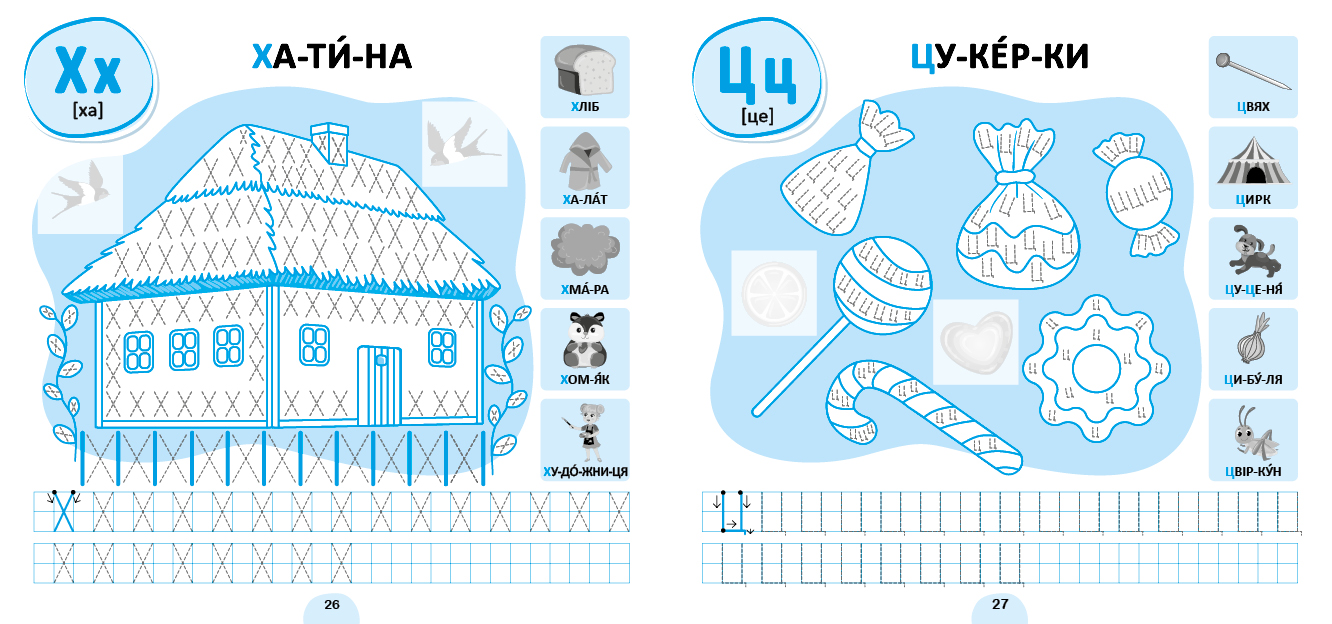 Хх
[ха]

ХА-ТИ́-НА

ХЛІБ

ХА-ЛА́Т

ХМА́-РА

ХОМ-Я́К

ХУ-ДО́-ЖНИ-ЦЯ

26

Цц
[це]

ЦУ-КЕ́Р-КИ

ЦВЯХ

ЦИРК

ЦУ-ЦЕ-НЯ́

ЦИ-БУ́-ЛЯ

ЦВІР-КУ́Н

27